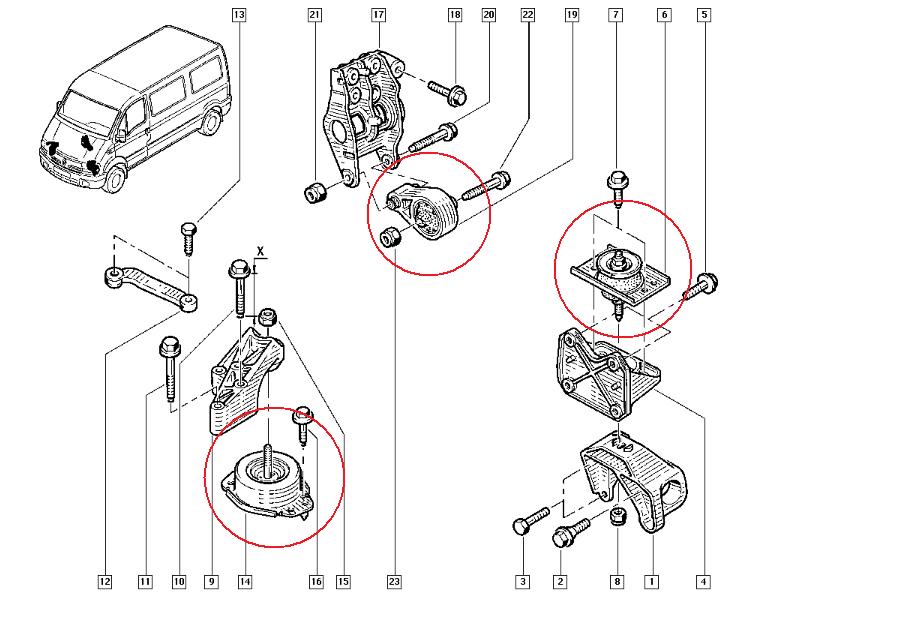 13
21
17
18
20
22
19
7
6
5
X
12
11
10
9
14
16
15
23
3
2
8
1
4